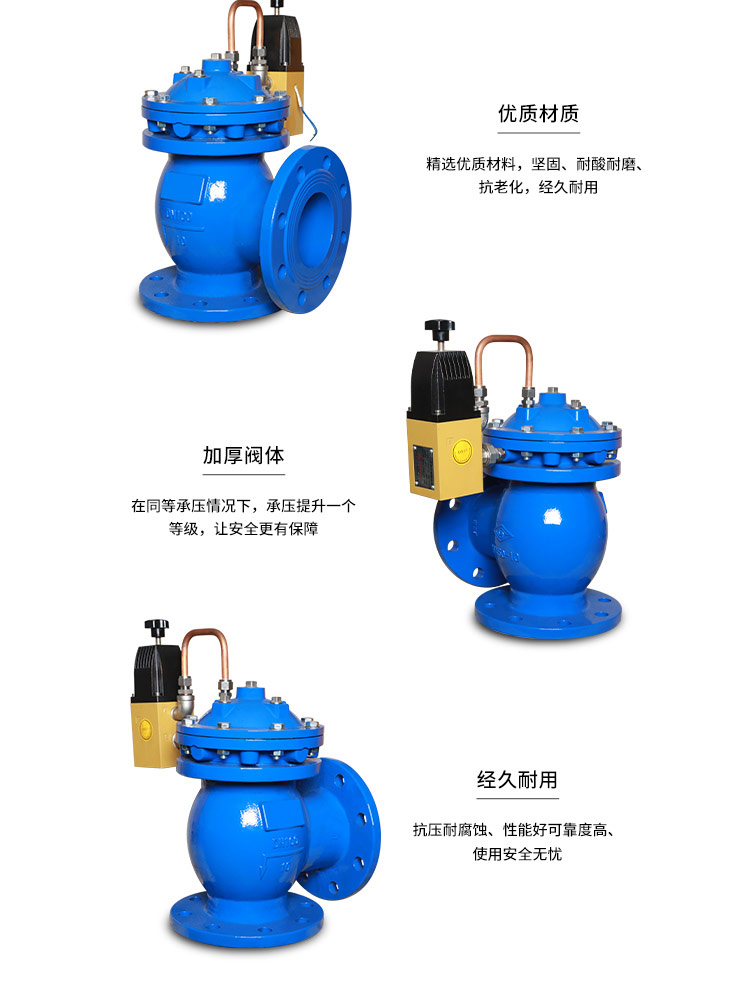 优质材质

精选优质材料，坚固、耐酸耐磨、抗老化，经久耐用

加厚阀体

在同等承压情况下，承压提升一个等级，让安全更有保障

经久耐用

抗压耐腐蚀、性能好可靠度高、使用安全无忧